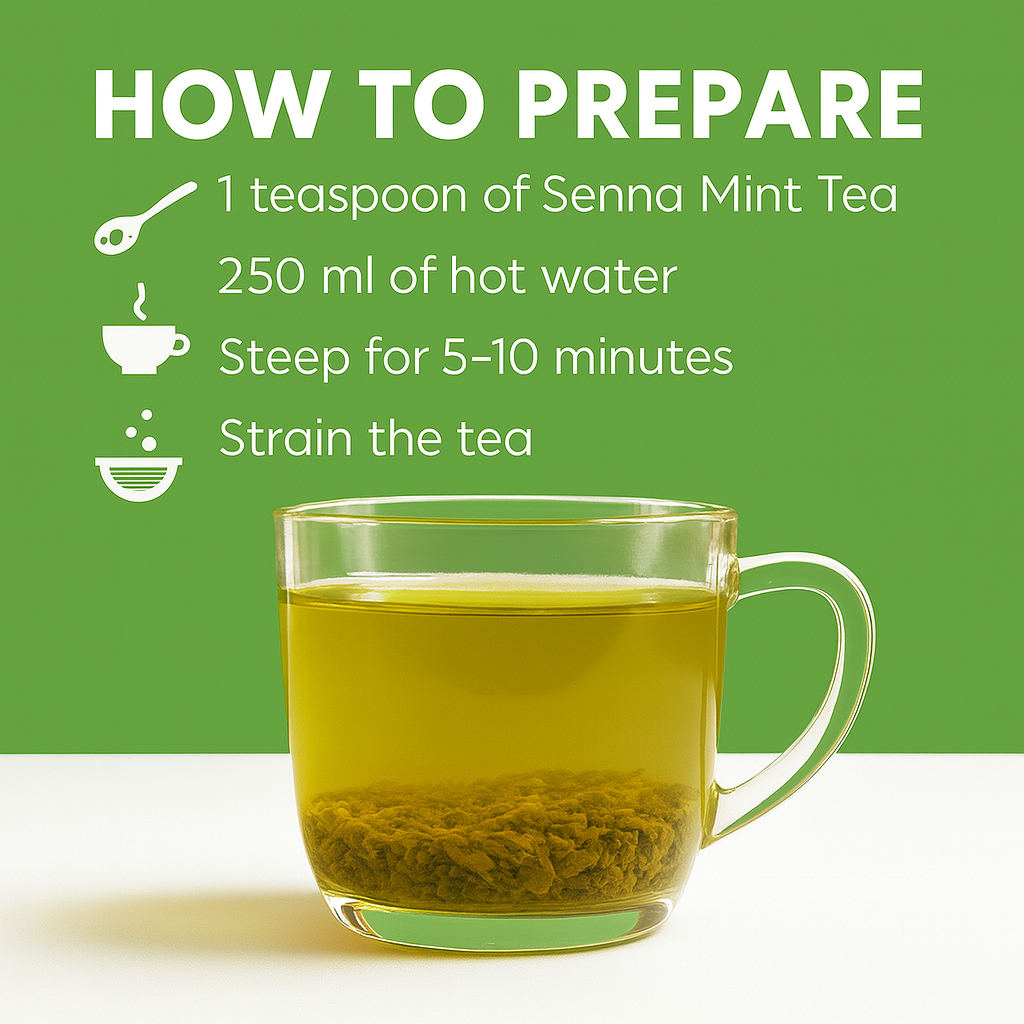 HOW TO PREPARE

1 teaspoon of Senna Mint Tea

250 ml of hot water

Steep for 5–10 minutes

Strain the tea