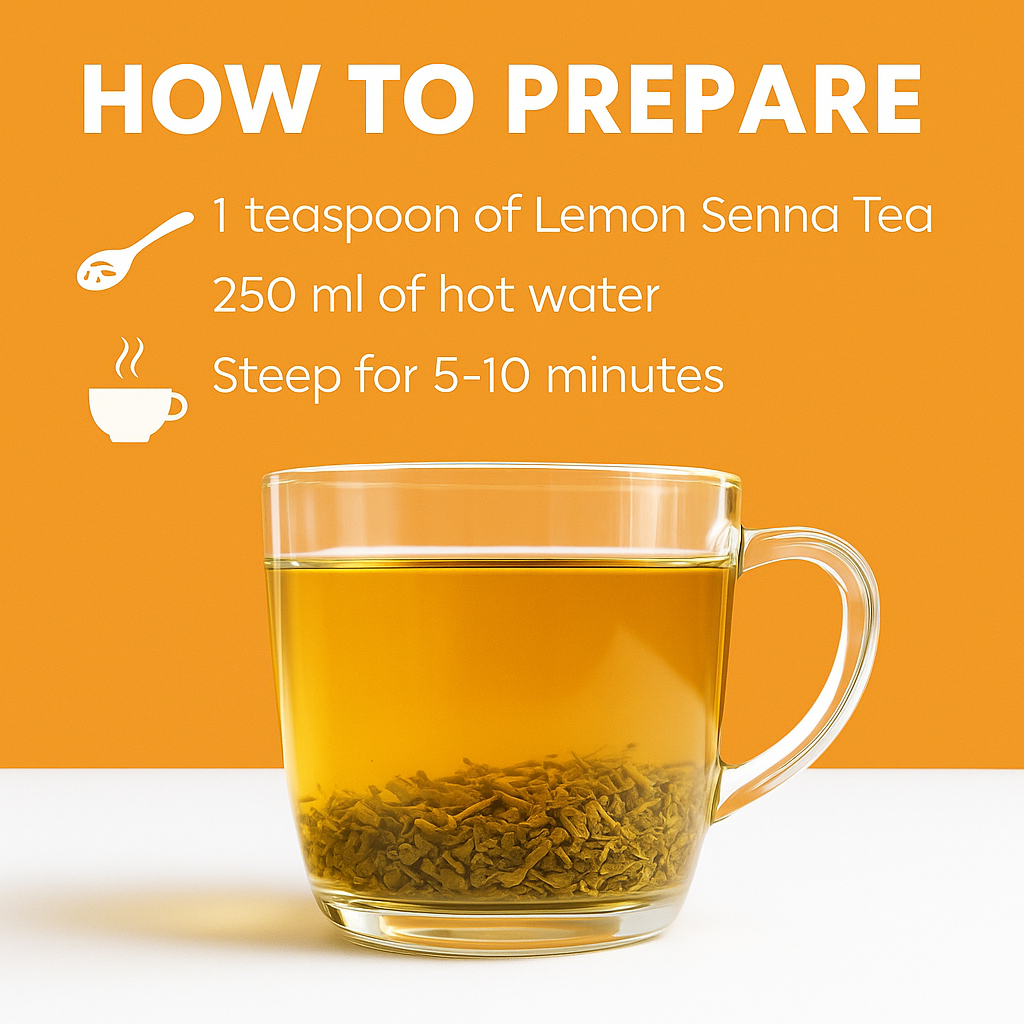 HOW TO PREPARE

1 teaspoon of Lemon Senna Tea

250 ml of hot water

Steep for 5-10 minutes